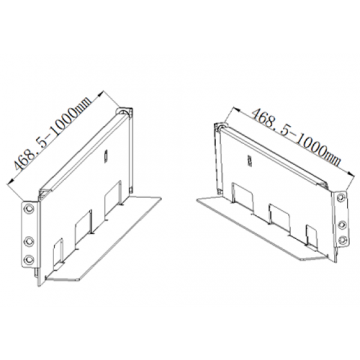 468.5-1000mm

468.5-1000mm